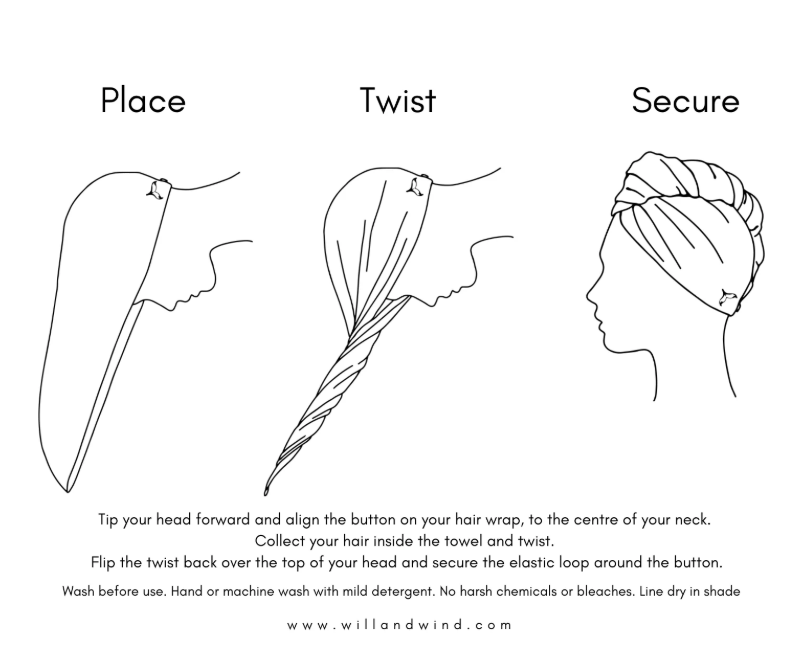 Place

Twist

Secure

Tip your head forward and align the button on your hair wrap, to the centre of your neck.
Collect your hair inside the towel and twist.
Flip the twist back over the top of your head and secure the elastic loop around the button.

Wash before use. Hand or machine wash with mild detergent. No harsh chemicals or bleaches. Line dry in shade

www.willandwind.com